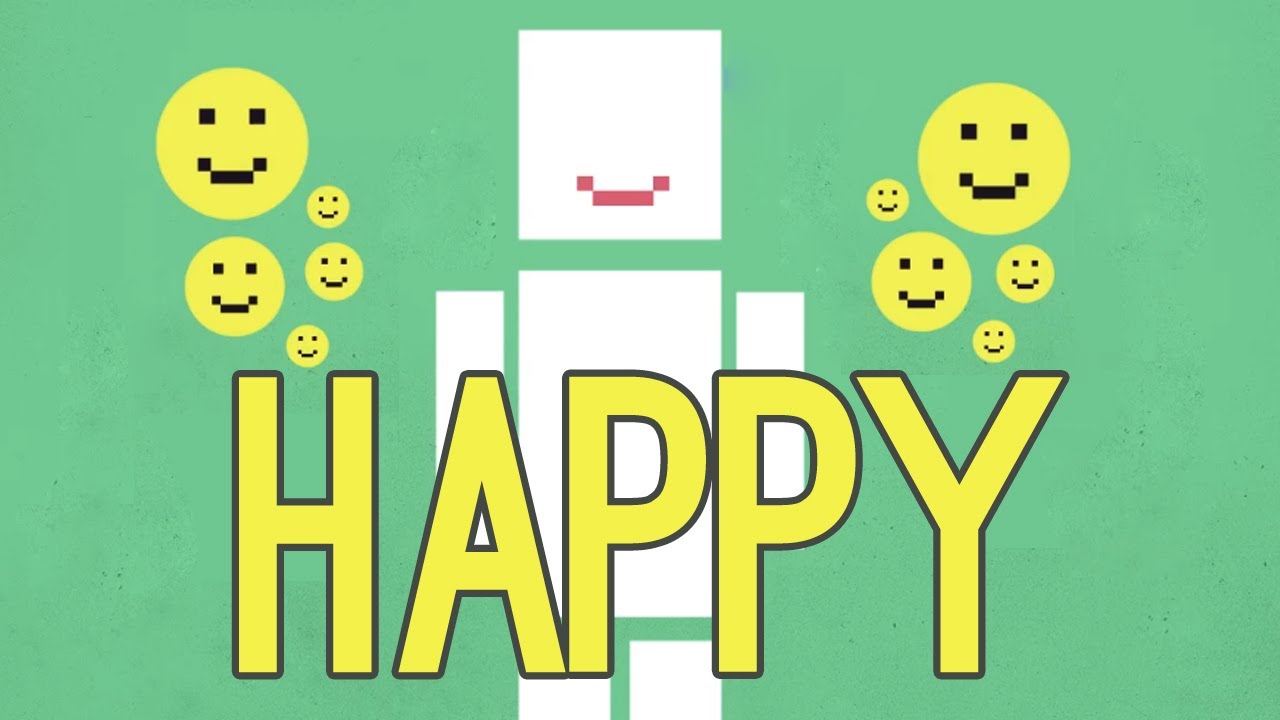 HAPPY